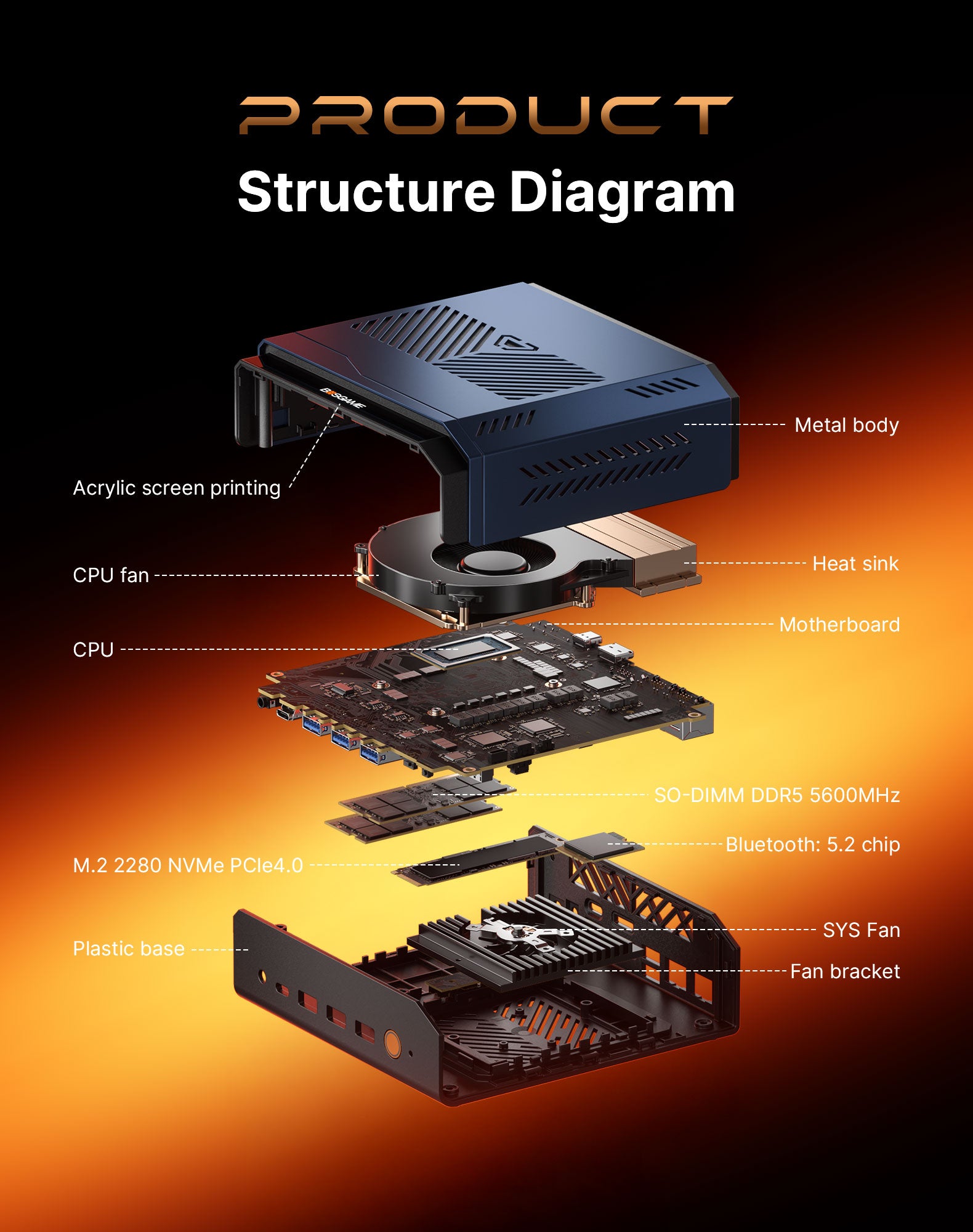 PRODUCT

Structure Diagram

BOSGAME

Metal body

Acrylic screen printing

CPU fan

Heat sink

Motherboard

CPU

SO-DIMM DDR5 5600MHz

Bluetooth: 5.2 chip

M.2 2280 NVMe PCIe4.0

SYS Fan

Plastic base

Fan bracket