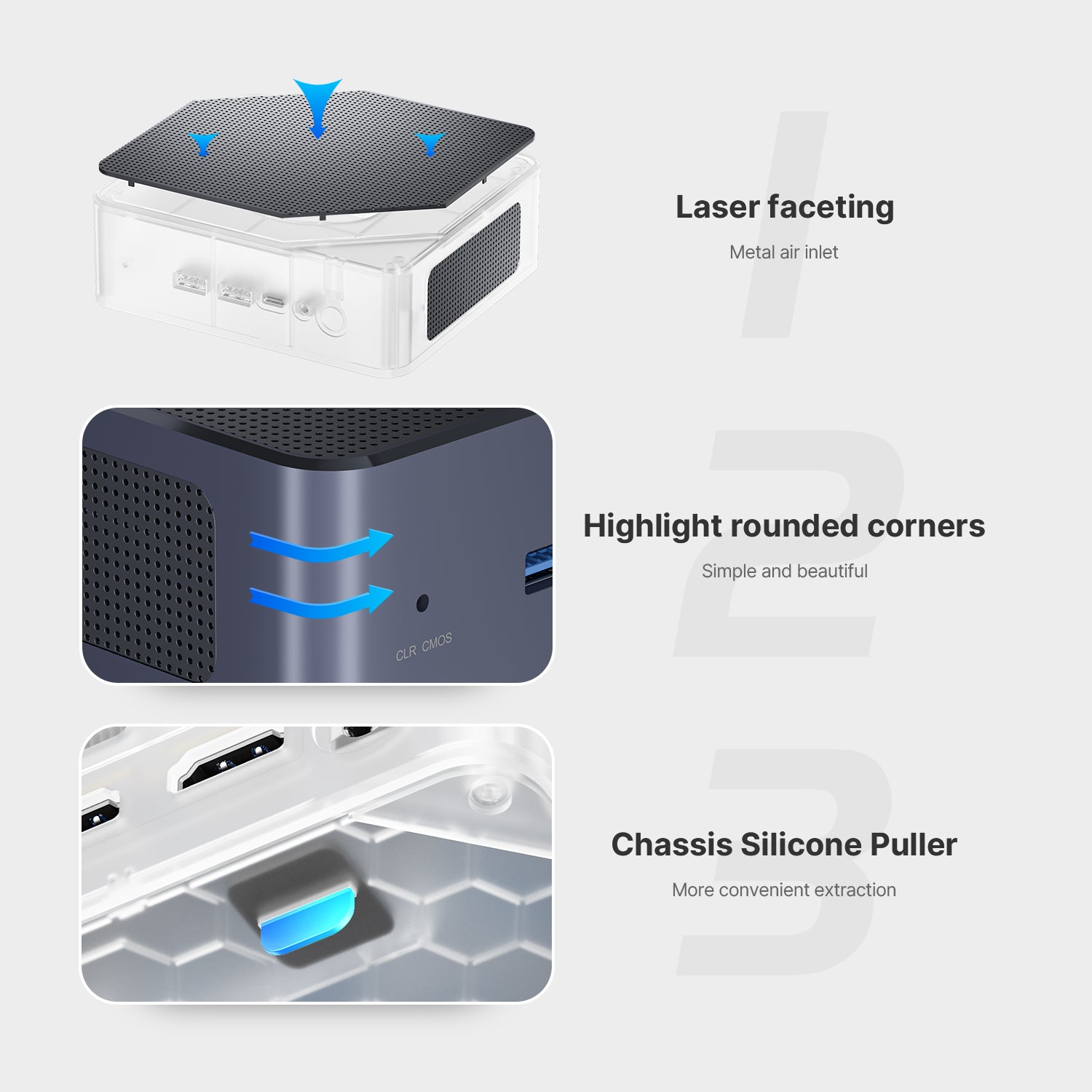 1

Laser faceting

Metal air inlet

CLR CMOS

2

Highlight rounded corners

Simple and beautiful

3

Chassis Silicone Puller

More convenient extraction